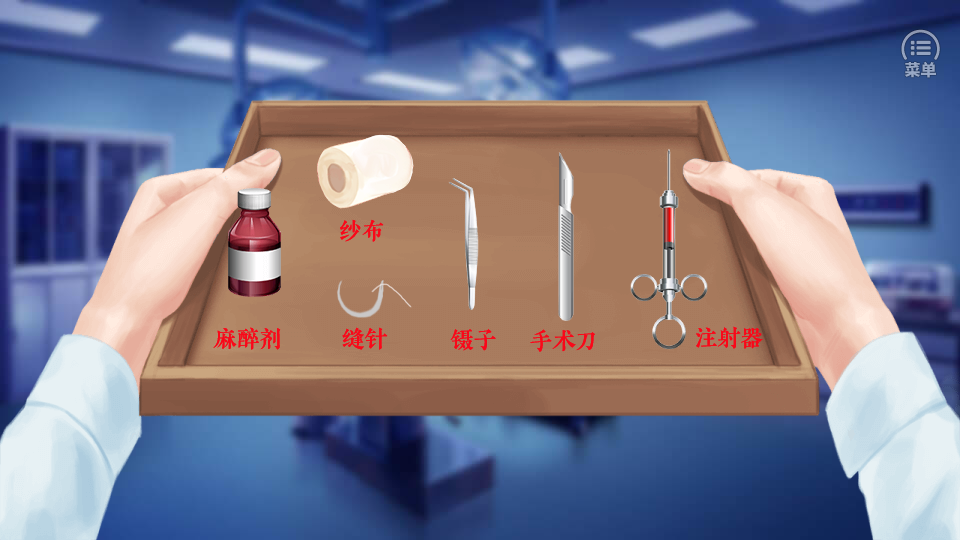 菜单

纱布

麻醉剂

缝针

镊子

手术刀

注射器